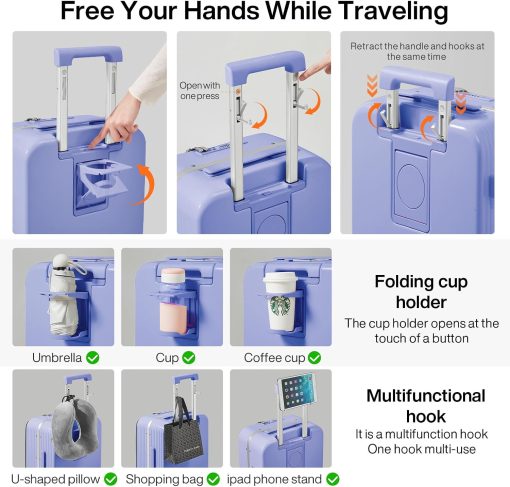 Free Your Hands While Traveling

Open with one press

Retract the handle and hooks at the same time

Umbrella

Cup

Coffee cup

Folding cup holder

The cup holder opens at the touch of a button

U-shaped pillow

Shopping bag

ipad phone stand

Multifunctional hook

It is a multifunction hook
One hook multi-use