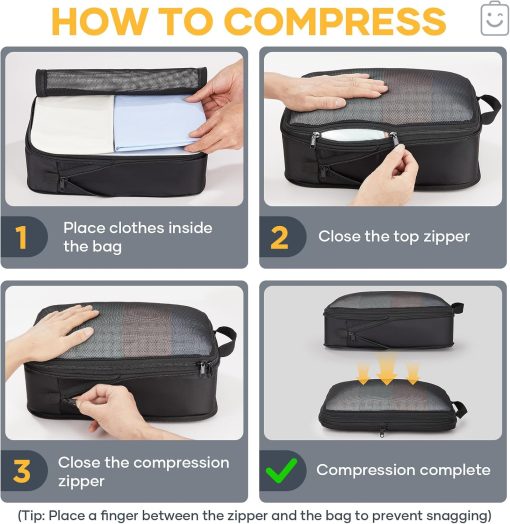 HOW TO COMPRESS

1 Place clothes inside the bag

2 Close the top zipper

3 Close the compression zipper

Compression complete

(Tip: Place a finger between the zipper and the bag to prevent snagging)