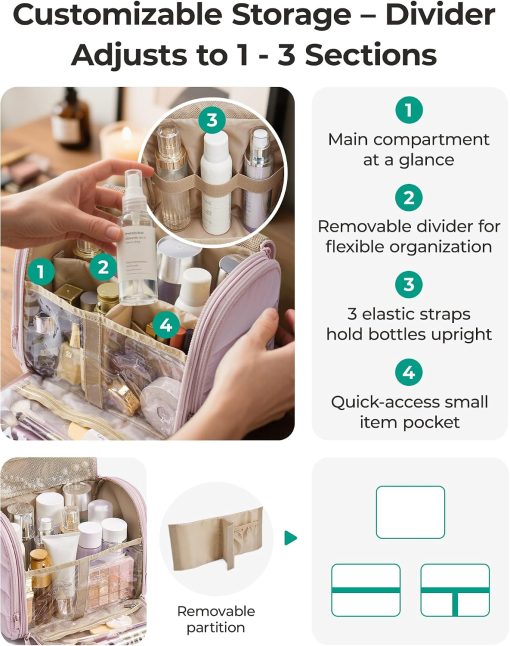 Customizable Storage – Divider Adjusts to 1 - 3 Sections

3

1

2

4

1
Main compartment at a glance

2
Removable divider for flexible organization

3
3 elastic straps hold bottles upright

4
Quick-access small item pocket

Removable partition