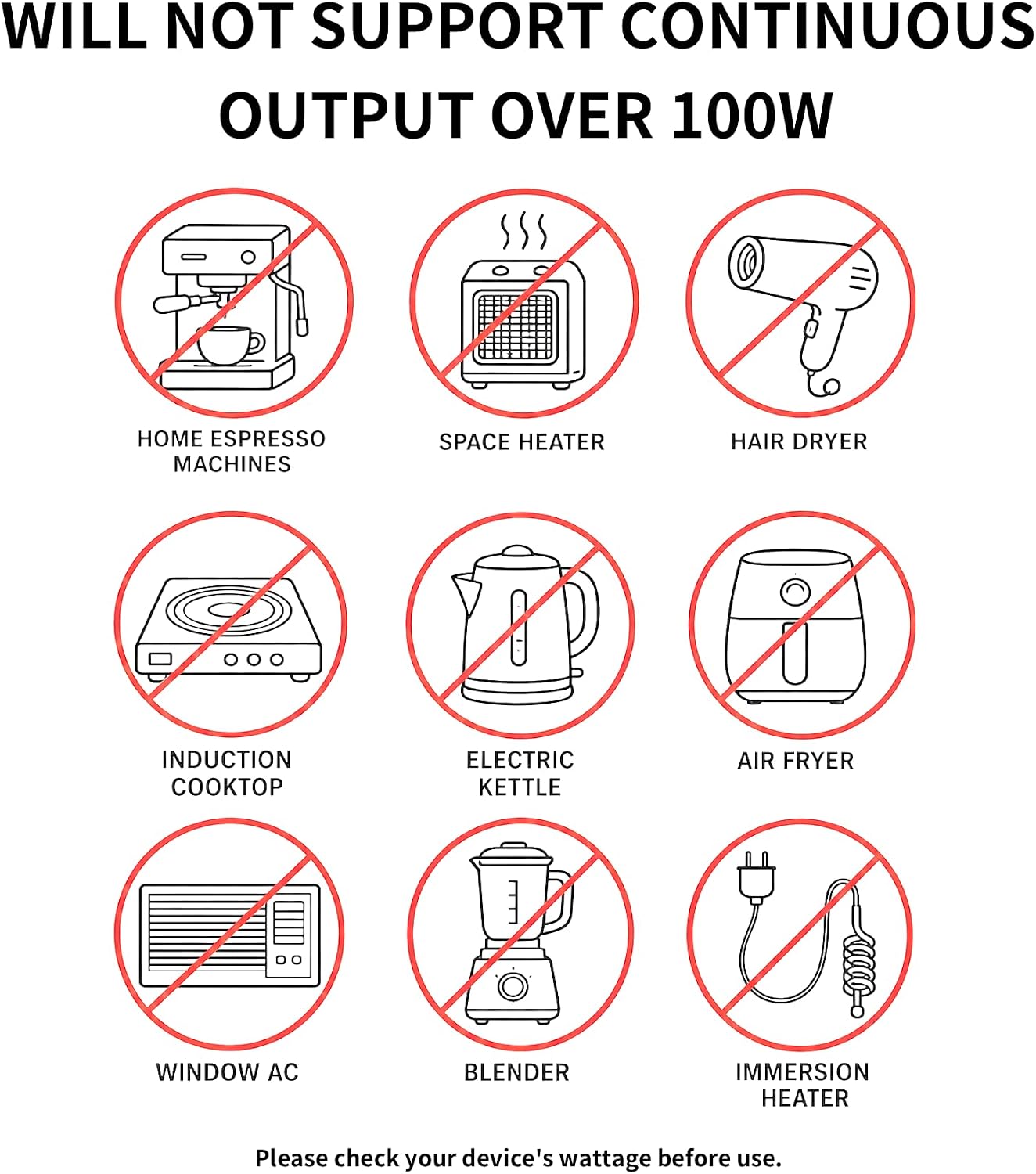 WILL NOT SUPPORT CONTINUOUS OUTPUT OVER 100W

HOME ESPRESSO MACHINES

SPACE HEATER

HAIR DRYER

INDUCTION COOKTOP

ELECTRIC KETTLE

AIR FRYER

WINDOW AC

BLENDER

IMMERSION HEATER

Please check your device's wattage before use.