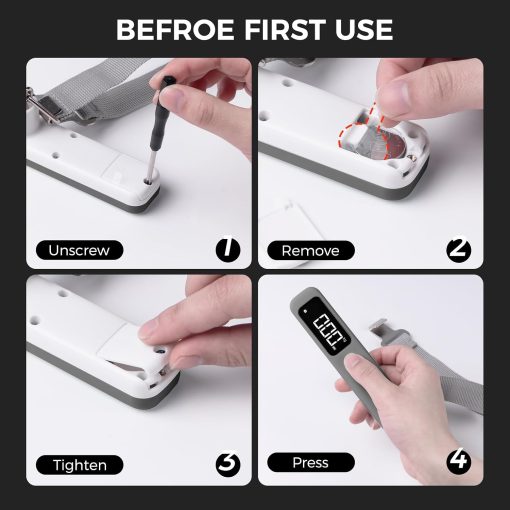 BEFROE FIRST USE

Unscrew
1

Remove
2

Tighten
3

0.00
Press
4