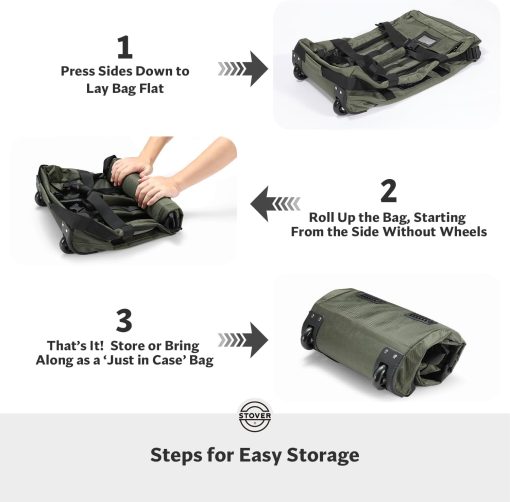 1
Press Sides Down to Lay Bag Flat

2
Roll Up the Bag, Starting From the Side Without Wheels

3
That's It!  Store or Bring Along as a 'Just in Case' Bag

STOVER

Steps for Easy Storage