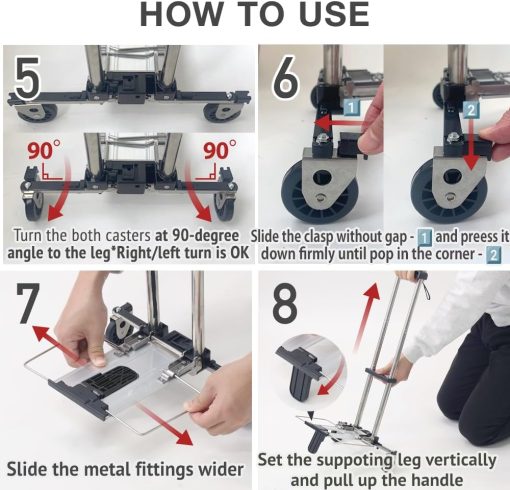 HOW TO USE

5

90°

90°

Turn the both casters at 90-degree angle to the leg*Right/left turn is OK

6

1

2

Slide the clasp without gap - 1 and preess it down firmly until pop in the corner - 2

7

Slide the metal fittings wider

8

Set the suppoting leg vertically and pull up the handle